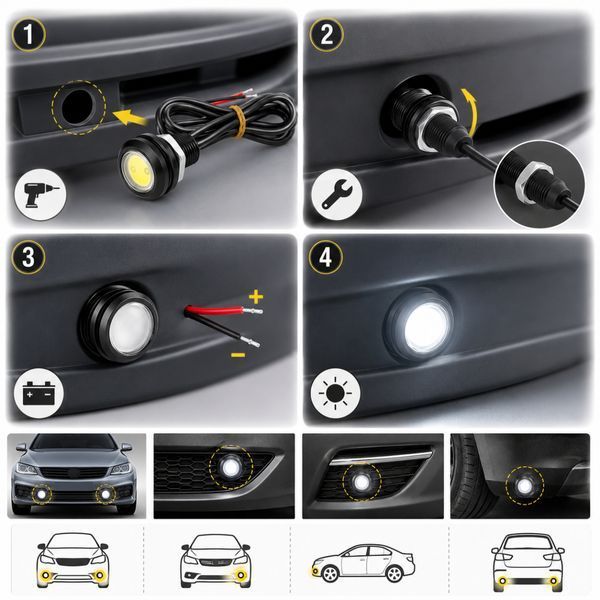 1
2
3
+
-
4